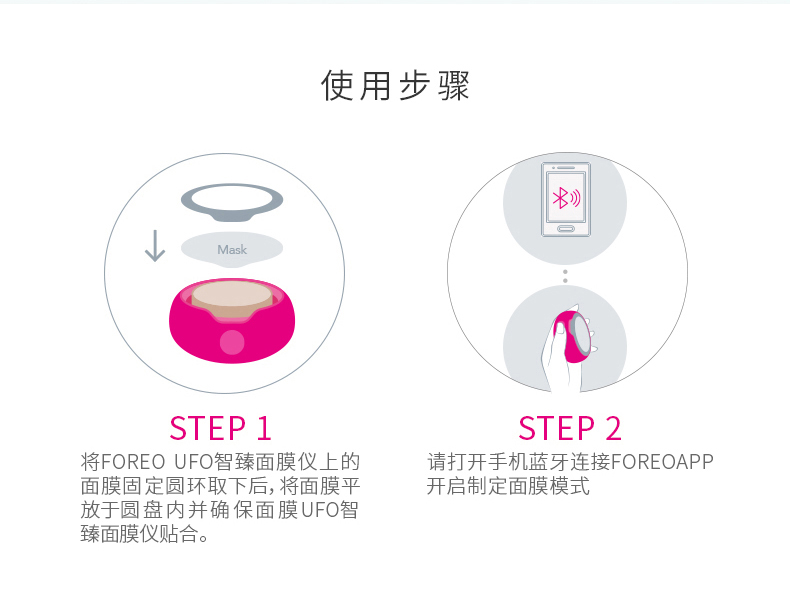 使用步骤

Mask

STEP 1

将FOREO UFO智臻面膜仪上的面膜固定圆环取下后，将面膜平放于圆盘内并确保面膜UFO智臻面膜仪贴合。

STEP 2

请打开手机蓝牙连接FOREOAPP开启制定面膜模式